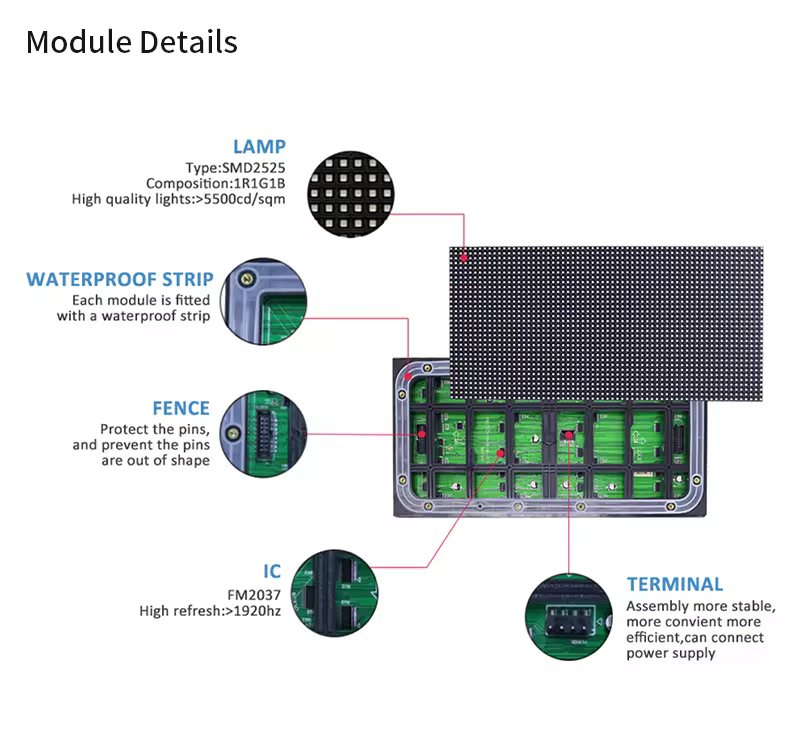 Module Details

LAMP
Type:SMD2525
Composition:1R1G1B
High quality lights:>5500cd/sqm

WATERPROOF STRIP
Each module is fitted with a waterproof strip

FENCE
Protect the pins, and prevent the pins are out of shape

IC
FM2037
High refresh:>1920hz

TERMINAL
Assembly more stable, more convient more efficient,can connect power supply